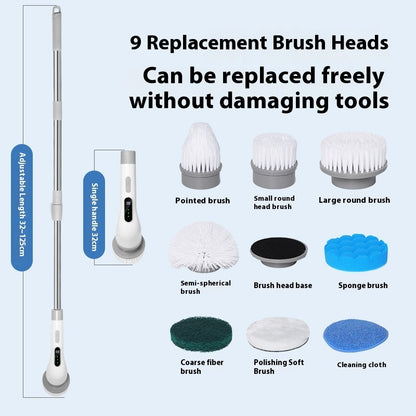 9 Replacement Brush Heads

Can be replaced freely without damaging tools

Adjustable Length 32~125cm

Single handle 32cm

Pointed brush

Small round head brush

Large round brush

Semi-spherical brush

Brush head base

Sponge brush

Coarse fiber brush

Polishing Soft Brush

Cleaning cloth